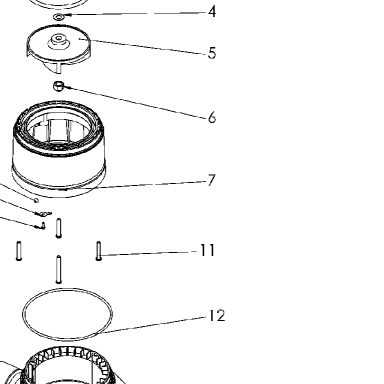 4
5
6
7
11
12