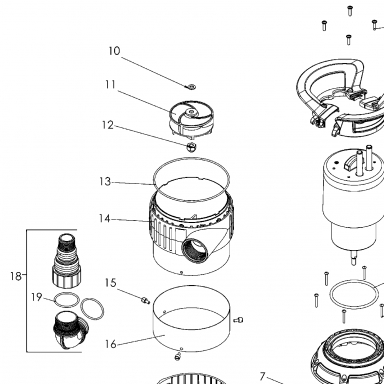 10
11
12
13
14
18
19
15
16
7