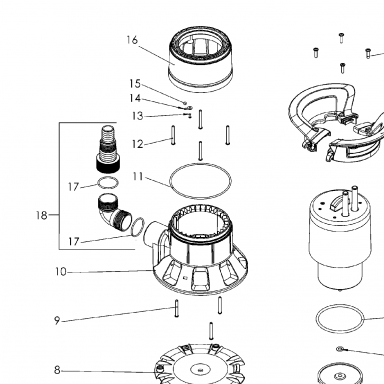 16
15
14
13
12
11
17
18
17
10
9
8