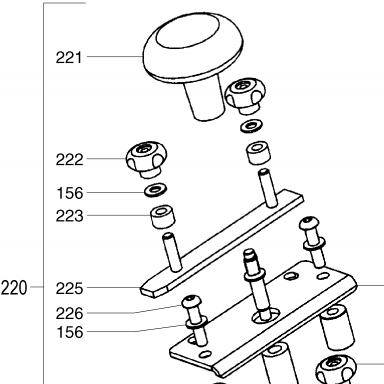 221
222
156
223
220
225
226
156