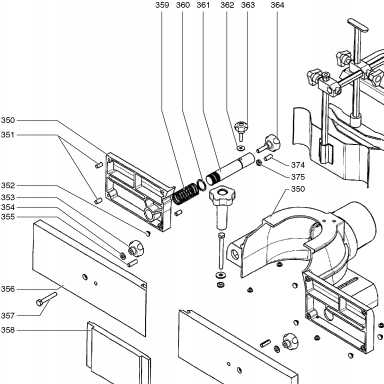 359 360 361 362 363 364

350
351
352
353
354
355
356
357
358

374
375
350