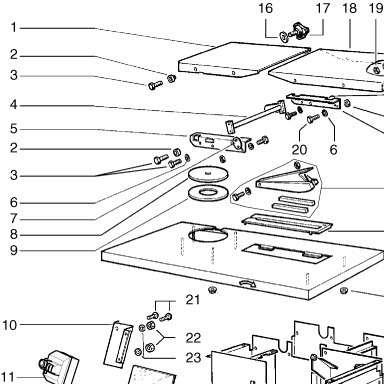 16
17
18
19
1
2
3
4
5
2
3
6
7
8
9
20
6
21
10
22
23
11