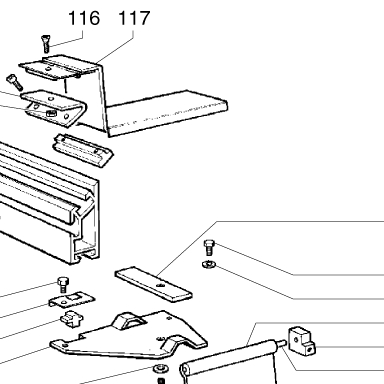 116 117