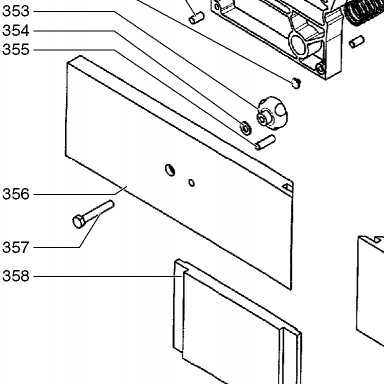 353
354
355
356
357
358