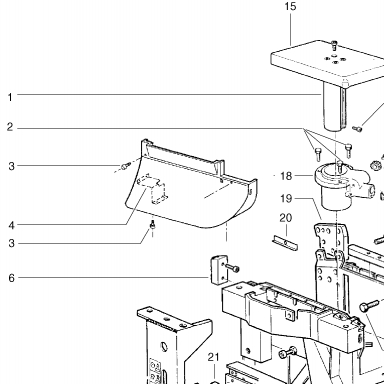 15
1
2
3
18
19
20
4
3
6
21