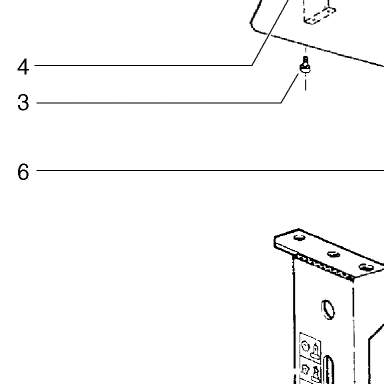 4

3

6