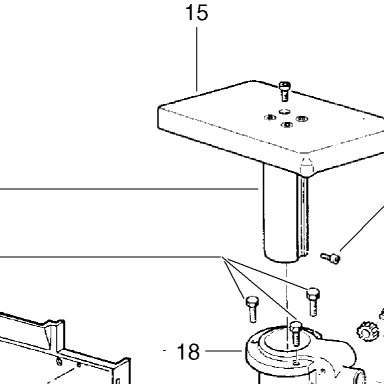 15

18