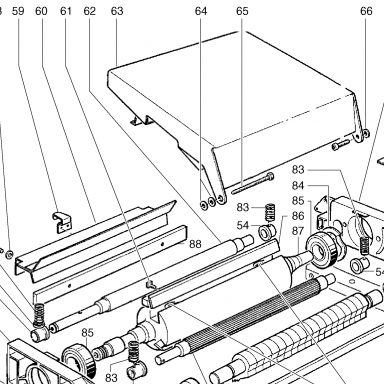 59 60 61 62 63 64 65 66

83
84
85
83
86
54
87
88
54
85
83