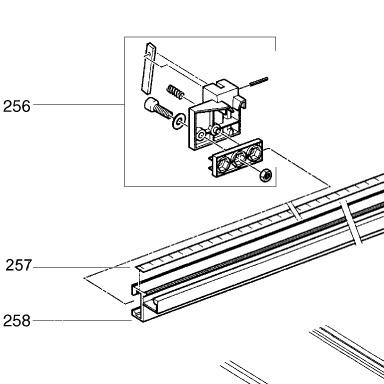 256
257
258