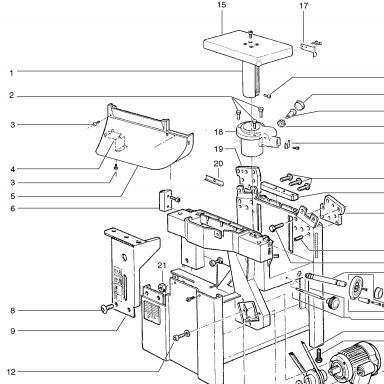 15
17
1
2
3
18
19
20
4
3
5
6
21
8
9
12