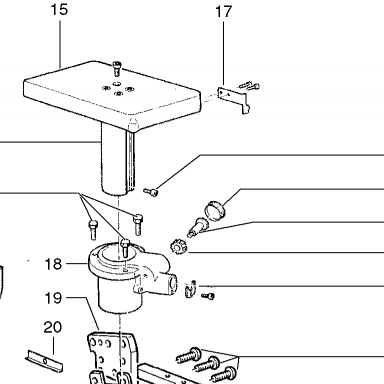 15
17
18
19
20