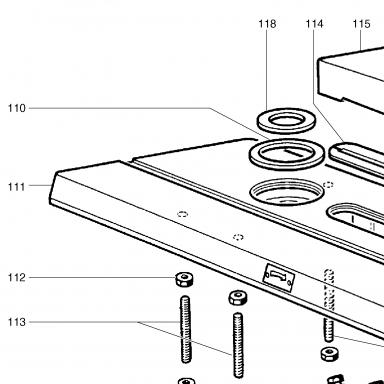 118
114
115
110
111
112
113