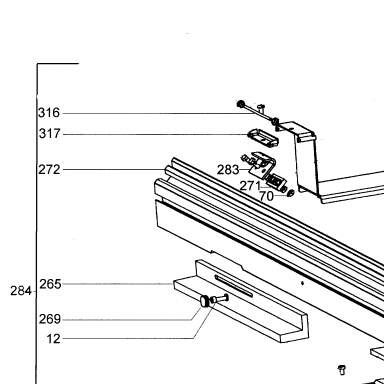 316
317
272
283
271
70
284
265
269
12