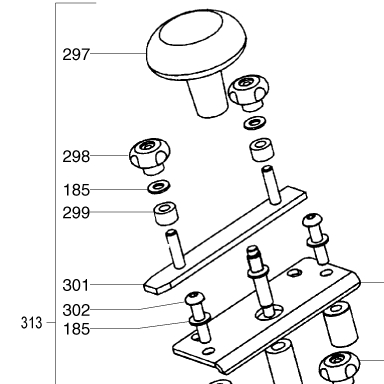 297
298
185
299
301
302
313
185