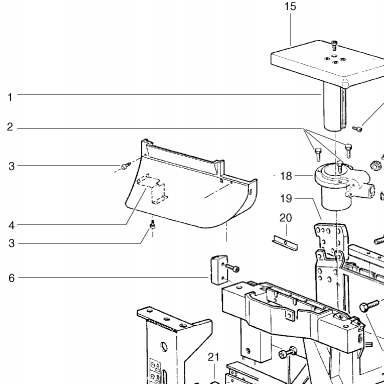 15
1
2
3
18
19
20
4
3
6
21