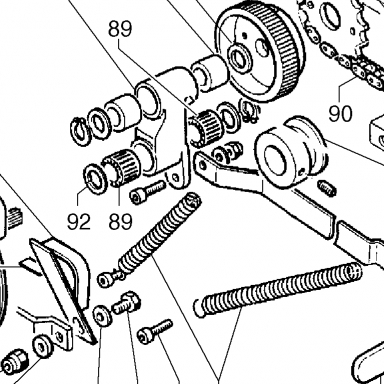 89
90
92
89