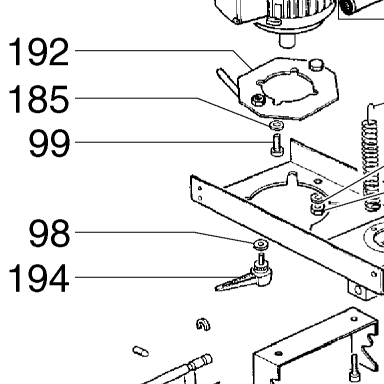 192
185
99
98
194