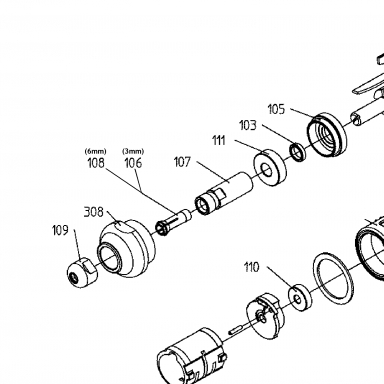 105
103
111
(6mm)
108
(3mm)
106
107
308
109
110