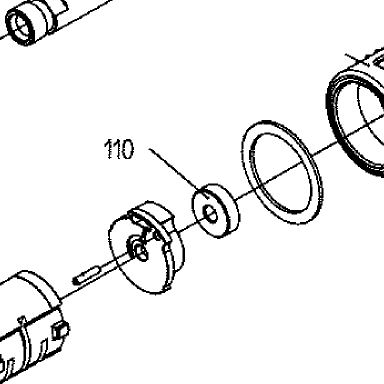 110