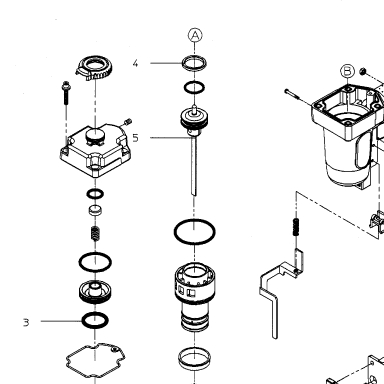 A
4
B
5
3