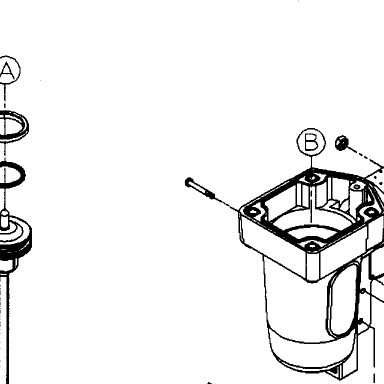 A

B