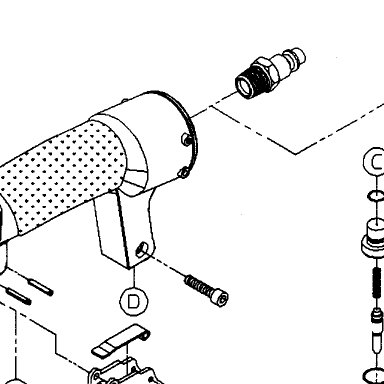 C

D