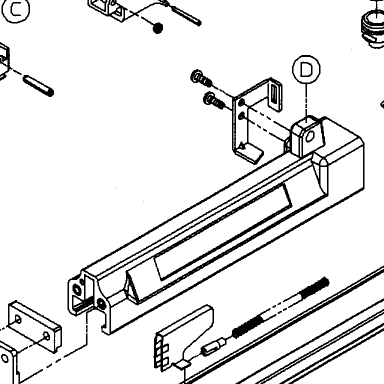 C

D