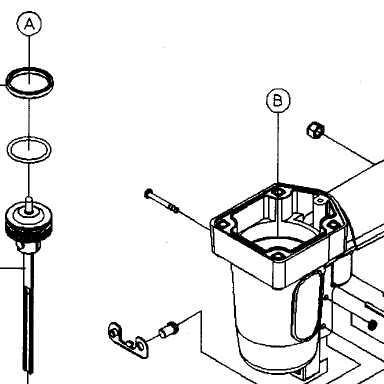 A

B