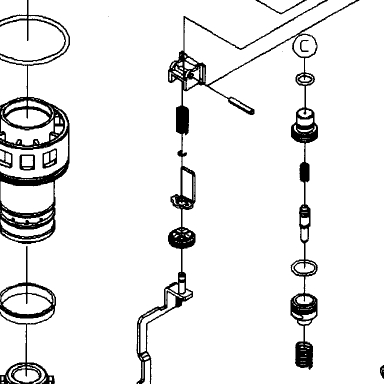 C