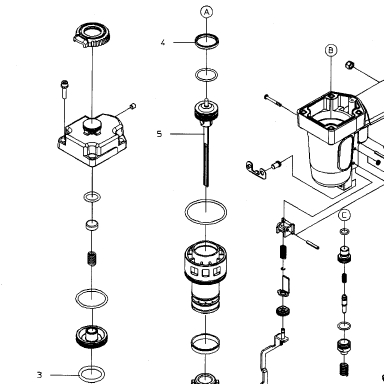 A
4
B
5
C
3