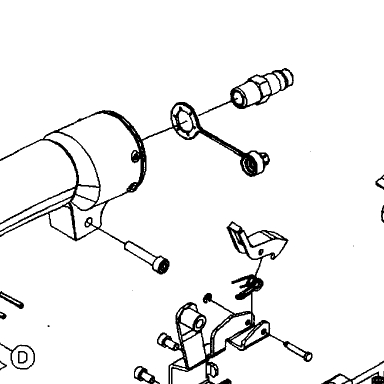 D