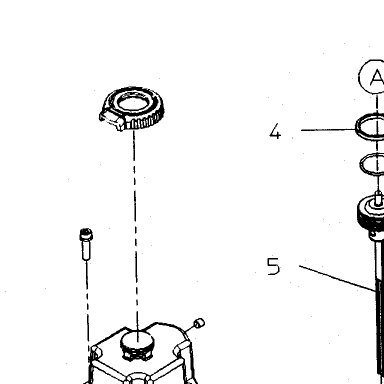 A

4

5