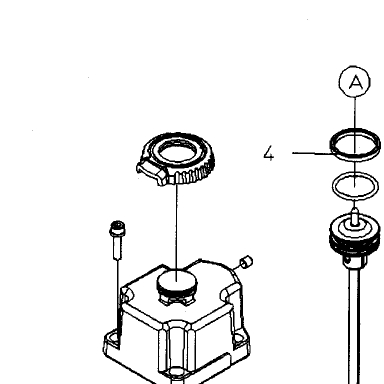 A

4