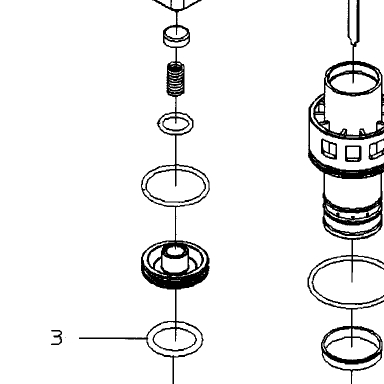 3