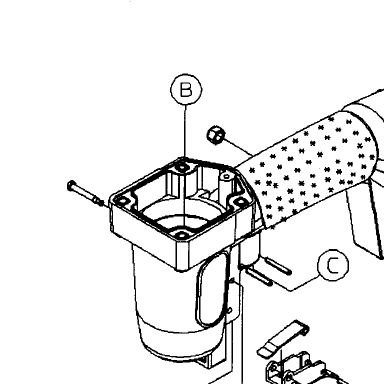 B

C