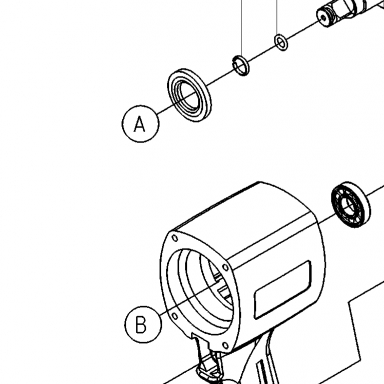 A

B