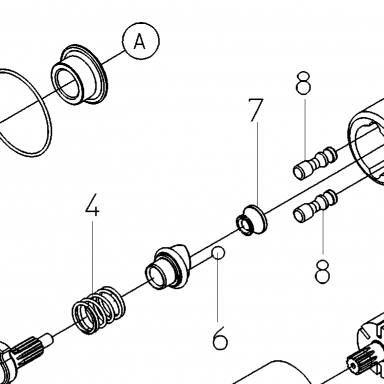 A
8
7
4
8
6