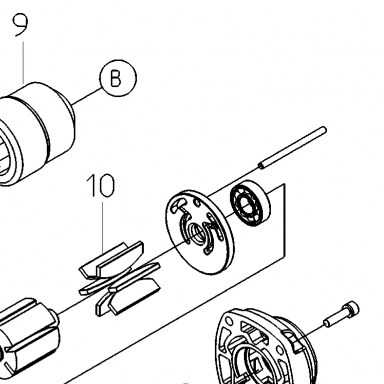 9

B

10