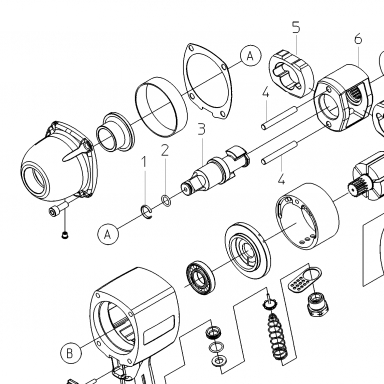 5
6
A
4
3
2
1
4
A
B