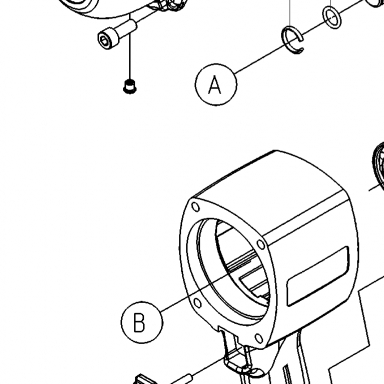 A

B