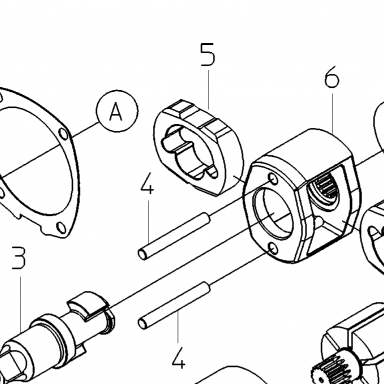 5
6
A
4
3
4