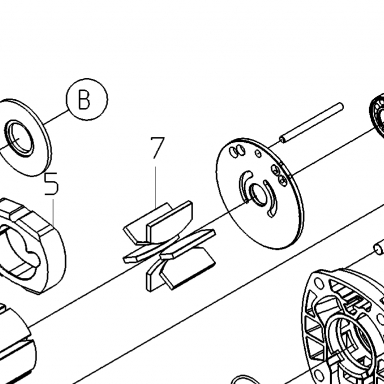 B

7

5