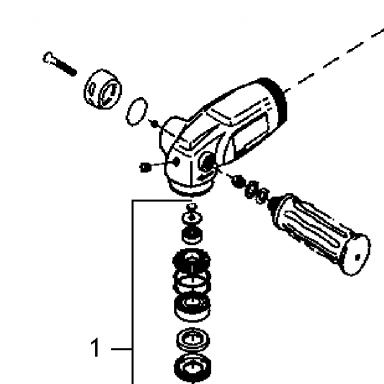 1