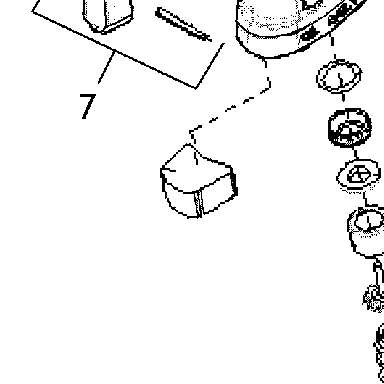 7