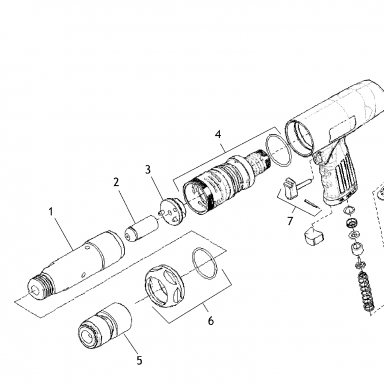 4
3
2
1
7
6
5