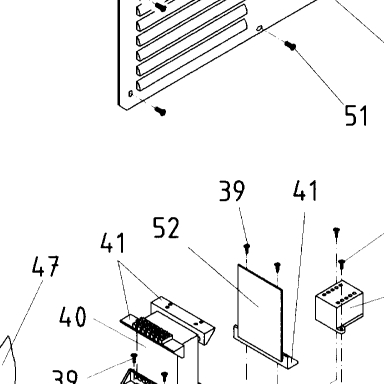 51
39
41
52
41
47
40
39