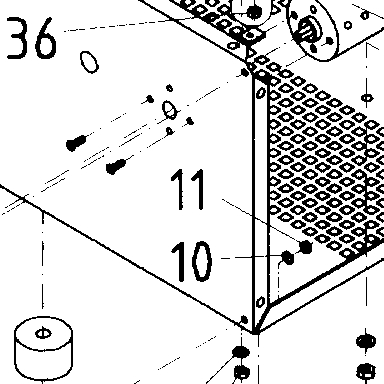 36

11

10