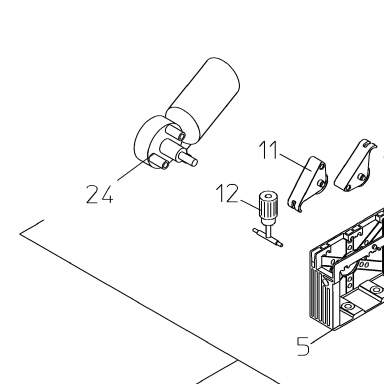 11
24
12
5