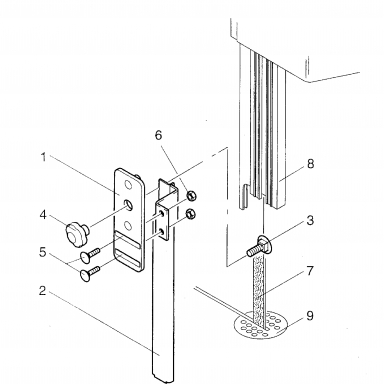 6
1
8
4
3
5
7
2
9