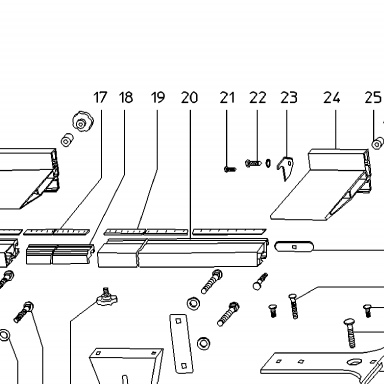 17 18 19 20 21 22 23 24 25